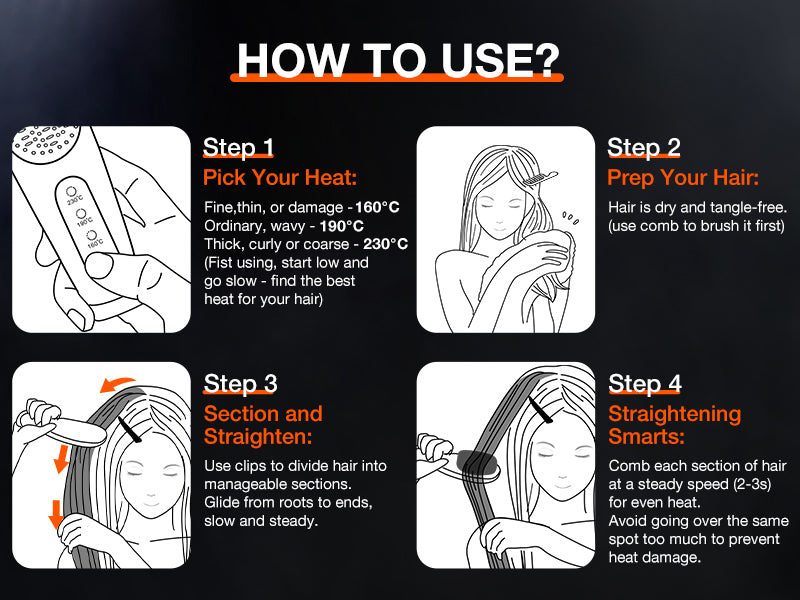 HOW TO USE?

230°C
190°C
160°C

Step 1
Pick Your Heat:
Fine,thin, or damage - 160°C
Ordinary, wavy - 190°C
Thick, curly or coarse - 230°C
(Fist using, start low and go slow - find the best heat for your hair)

Step 2
Prep Your Hair:
Hair is dry and tangle-free. (use comb to brush it first)

Step 3
Section and Straighten:
Use clips to divide hair into manageable sections. Glide from roots to ends, slow and steady.

Step 4
Straightening Smarts:
Comb each section of hair at a steady speed (2-3s) for even heat.
Avoid going over the same spot too much to prevent heat damage.